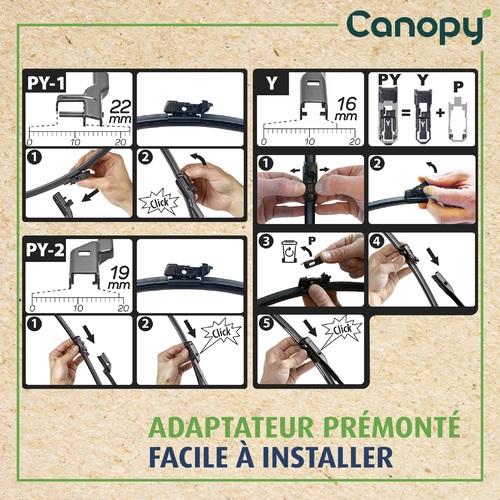 Canopy

PY-1
22 mm
0 10 20
1
2
Click

PY-2
19 mm
0 10 20
1
2
Click

Y
16 mm
0 10 20
PY = Y + P
1
2
3 P
4
5
Click

ADAPTATEUR PRÉMONTÉ
FACILE À INSTALLER