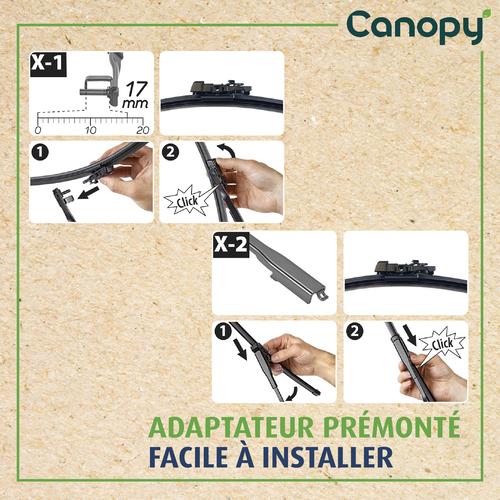 Canopy

X-1

17 mm

0 10 20

1

2

Click

X-2

1

2

Click

ADAPTATEUR PRÉMONTÉ
FACILE À INSTALLER