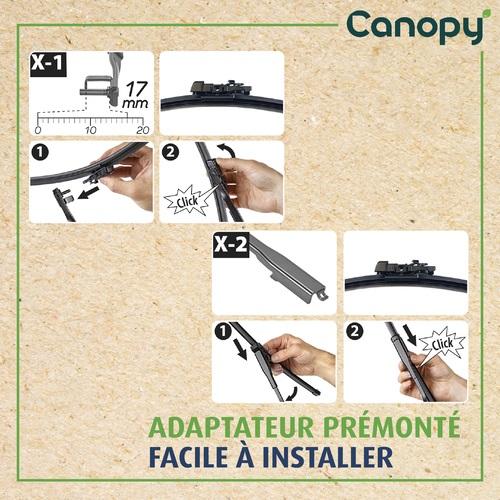 Canopy

X-1

17 mm

0 10 20

1

2

Click

X-2

1

2

Click

ADAPTATEUR PRÉMONTÉ
FACILE À INSTALLER