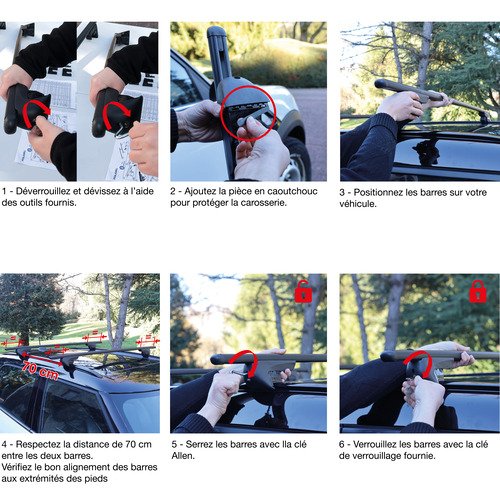 1 - Déverrouillez et dévissez à l'aide des outils fournis.

2 - Ajoutez la pièce en caoutchouc pour protéger la carosserie.

3 - Positionnez les barres sur votre véhicule.

70 cm

4 - Respectez la distance de 70 cm entre les deux barres.
Vérifiez le bon alignement des barres aux extrémités des pieds

5 - Serrez les barres avec lla clé Allen.

6 - Verrouillez les barres avec la clé de verrouillage fournie.