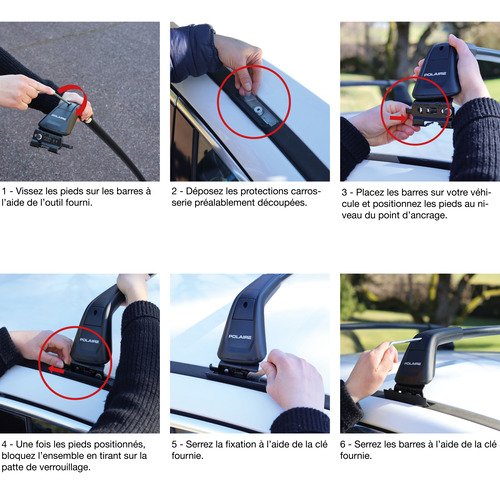 POLAIRE

1 - Vissez les pieds sur les barres à l'aide de l'outil fourni.

2 - Déposez les protections carrosserie préalablement découpées.

POLAIRE

3 - Placez les barres sur votre véhicule et positionnez les pieds au niveau du point d'ancrage.

POLAIRE

4 - Une fois les pieds positionnés, bloquez l'ensemble en tirant sur la patte de verrouillage.

POLAIRE

5 - Serrez la fixation à l'aide de la clé fournie.

POLAIRE

6 - Serrez les barres à l'aide de la clé fournie.